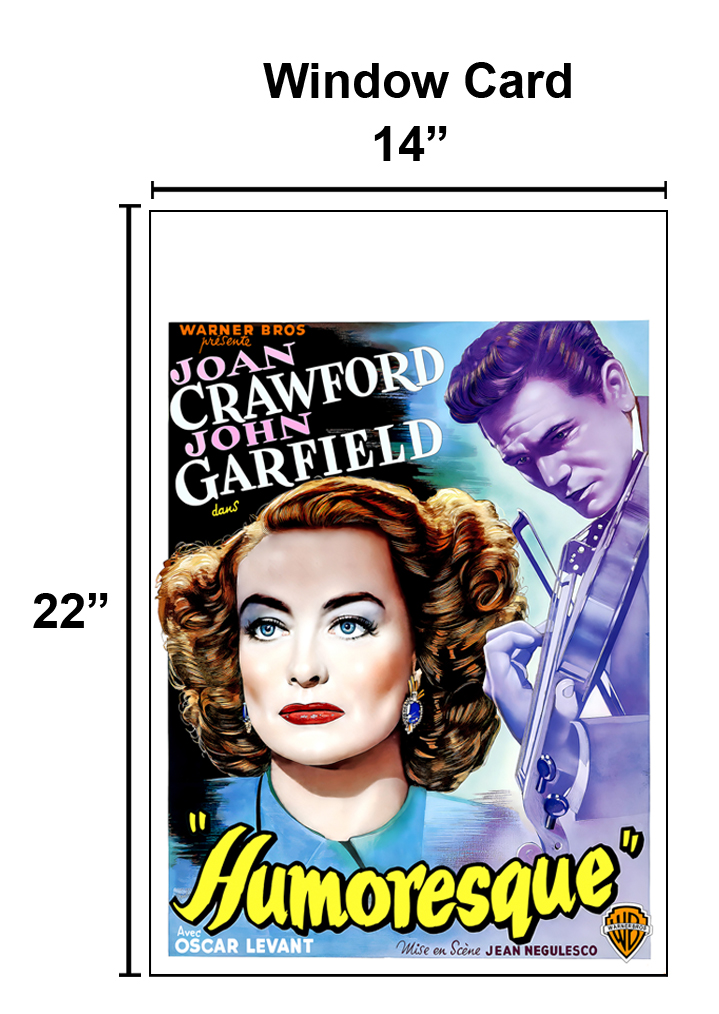 Window Card
14”

22”

WARNER BROS
présente
JOAN
CRAWFORD
JOHN
GARFIELD
dans

"Humoresque"

Avec
OSCAR LEVANT

Mise en Scène JEAN NEGULESCO

WB
WARNER BROS