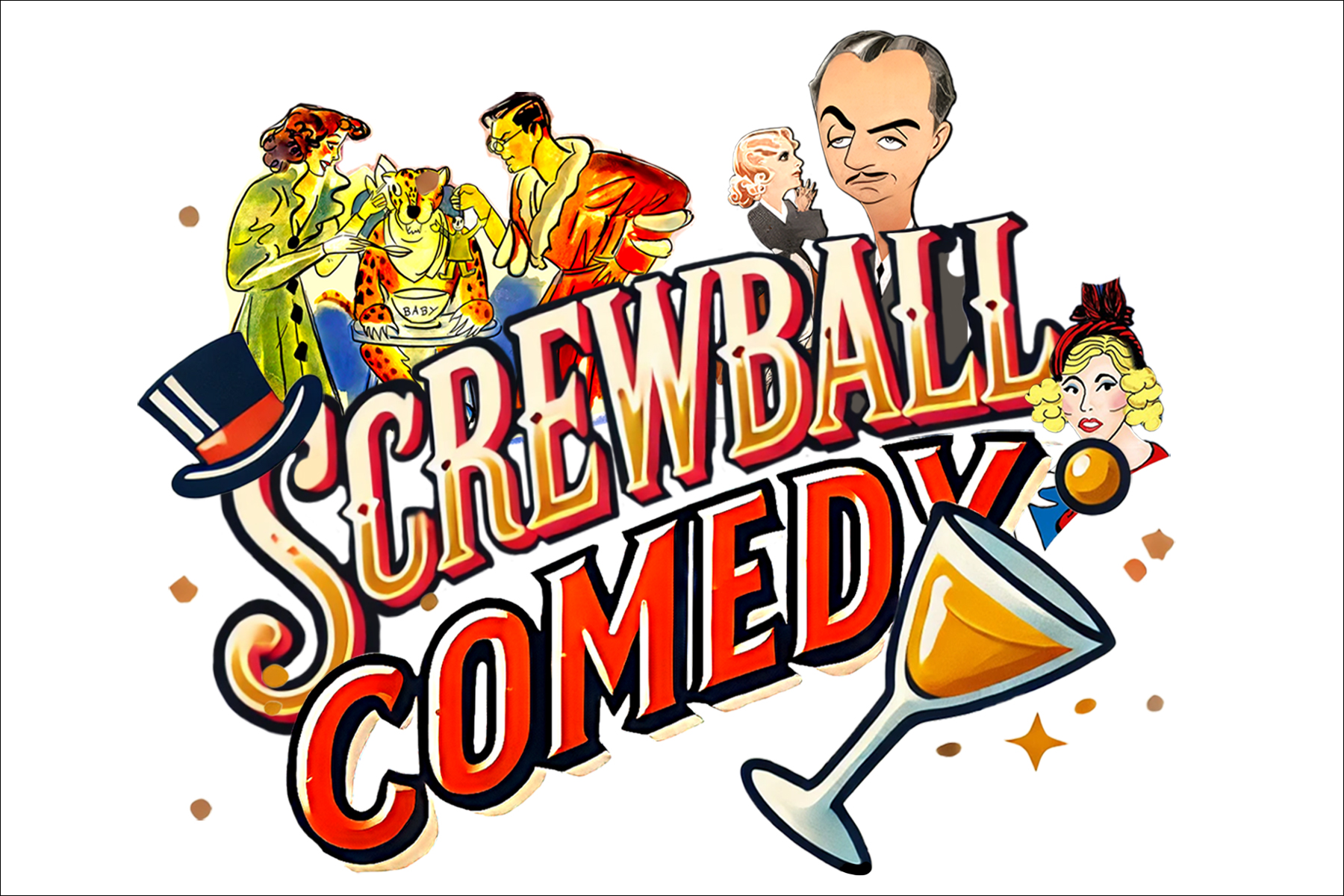 BABY

SCREWBALL
COMEDY